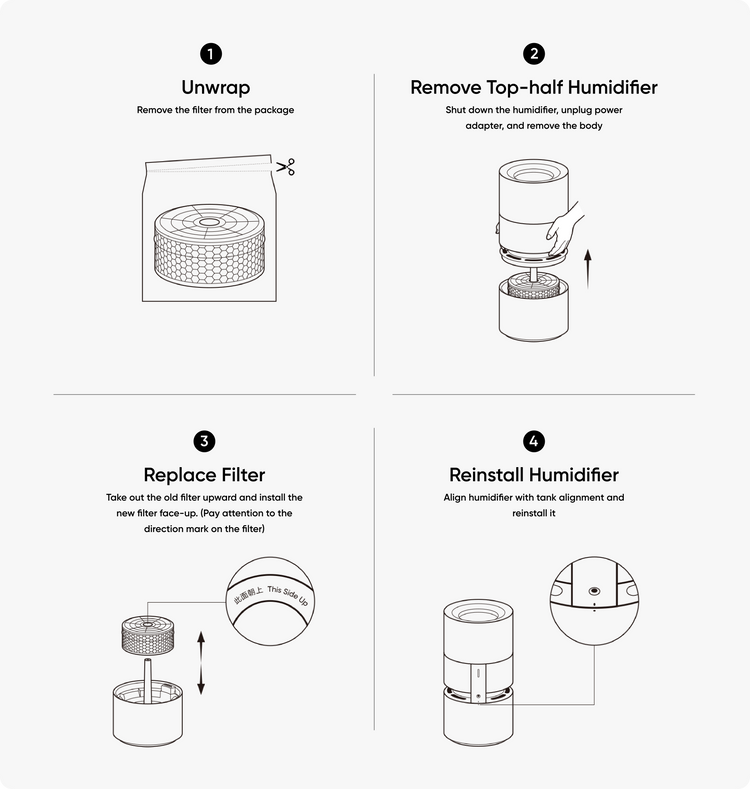 1

Unwrap

Remove the filter from the package

2

Remove Top-half Humidifier

Shut down the humidifier, unplug power adapter, and remove the body

3

Replace Filter

Take out the old filter upward and install the new filter face-up. (Pay attention to the direction mark on the filter)

此面朝上 This Side Up

4

Reinstall Humidifier

Align humidifier with tank alignment and reinstall it